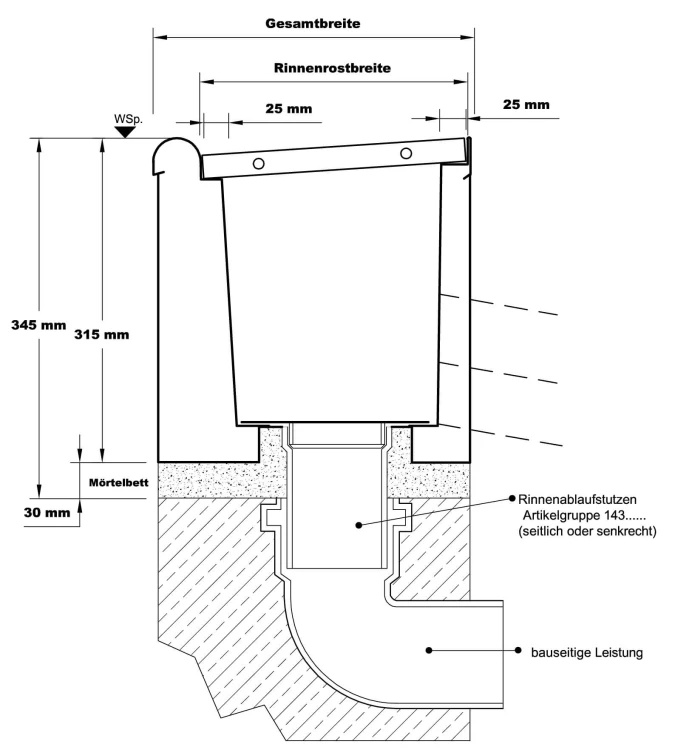 Gesamtbreite

Rinnenrostbreite

25 mm

25 mm

WSp.

345 mm

315 mm

Mörtelbett

30 mm

Rinnenablaufstutzen
Artikelgruppe 143......
(seitlich oder senkrecht)

bauseitige Leistung