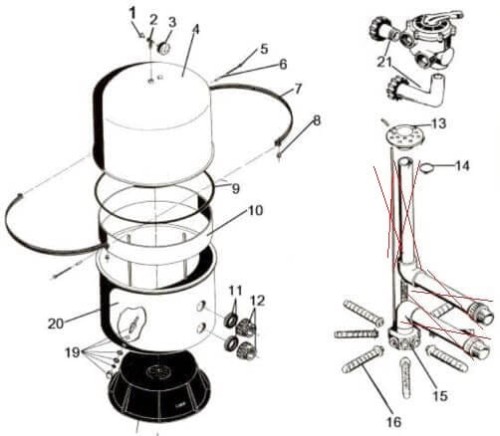 1
2
3
4
5
6
7
8
9
10
11
12
20
19
21
13
14
15
16