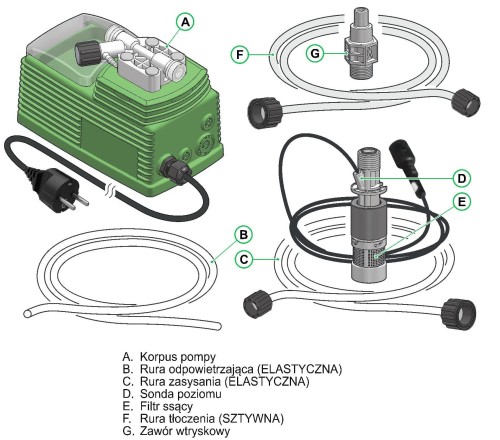 A

F

G

D

E

B

C

A. Korpus pompy
B. Rura odpowietrzająca (ELASTYCZNA)
C. Rura zasysania (ELASTYCZNA)
D. Sonda poziomu
E. Filtr ssący
F. Rura tłoczenia (SZTYWNA)
G. Zawór wtryskowy