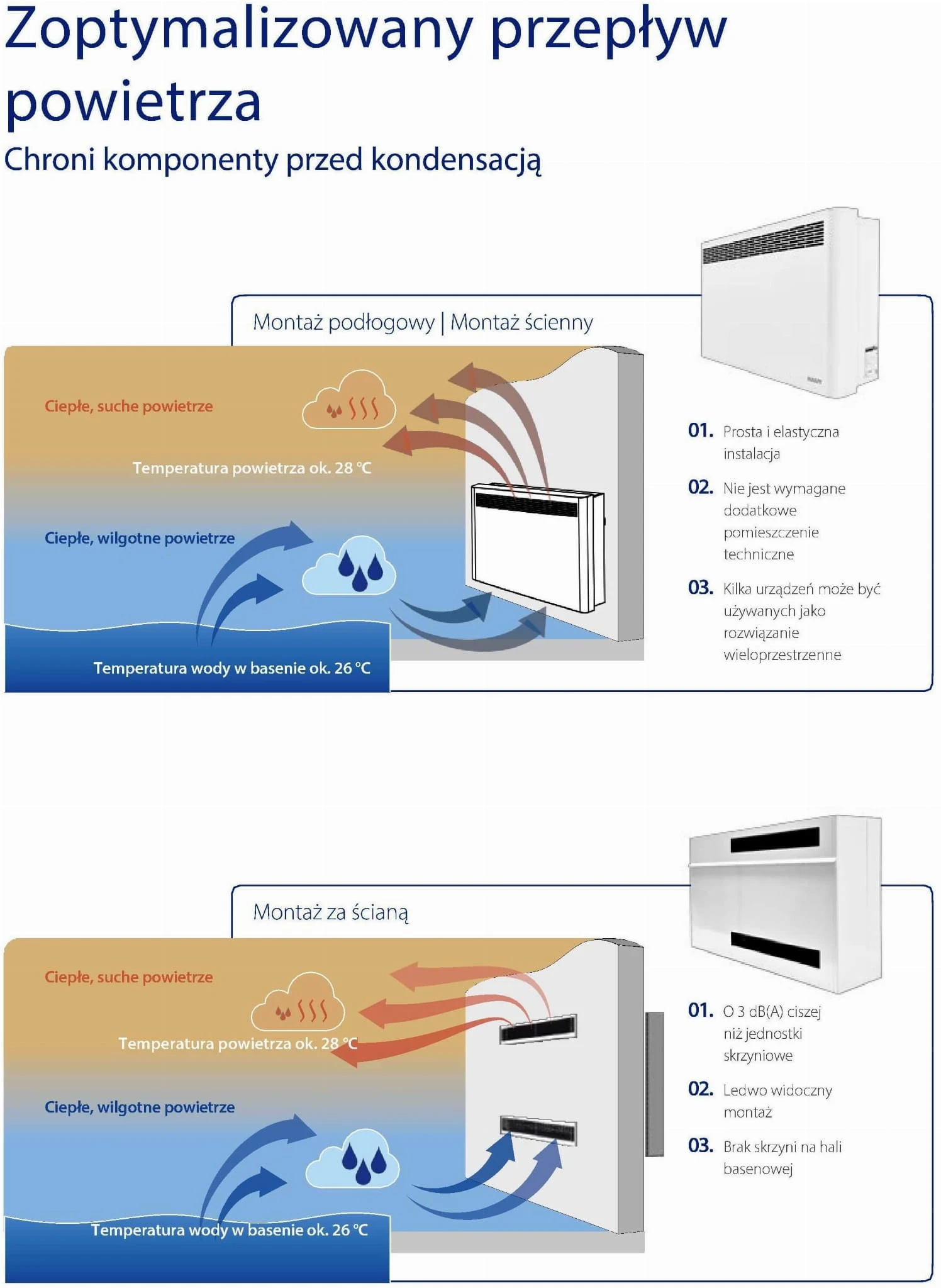 Zoptymalizowany przepływ powietrza

Chroni komponenty przed kondensacją

Montaż podłogowy | Montaż ścienny

Ciepłe, suche powietrze

Temperatura powietrza ok. 28 °C

Ciepłe, wilgotne powietrze

Temperatura wody w basenie ok. 26 °C

01. Prosta i elastyczna instalacja

02. Nie jest wymagane dodatkowe pomieszczenie techniczne

03. Kilka urządzeń może być używanych jako rozwiązanie wieloprzestrzenne

Montaż za ścianą

Ciepłe, suche powietrze

Temperatura powietrza ok. 28 °C

Ciepłe, wilgotne powietrze

Temperatura wody w basenie ok. 26 °C

01. O 3 dB(A) ciszej niż jednostki skrzyniowe

02. Ledwo widoczny montaż

03. Brak skrzyni na hali basenowej