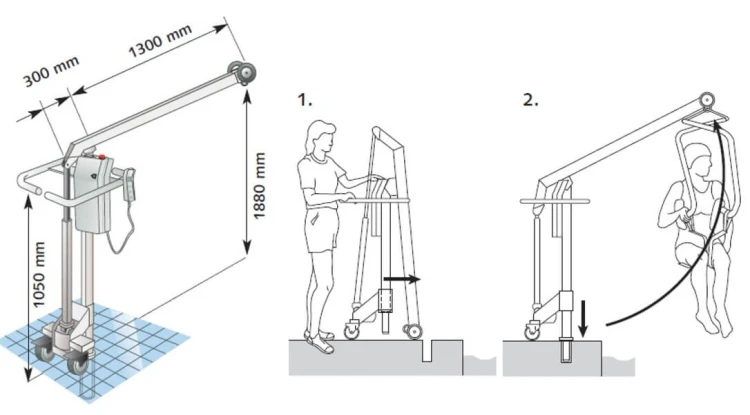 300 mm
1300 mm
1880 mm
1050 mm
1.
2.