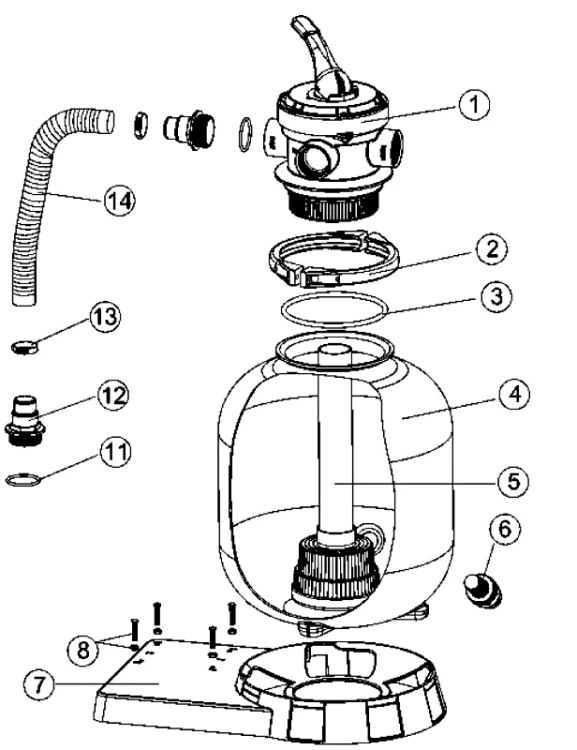 1
14
2
3
13
4
12
11
5
6
8
7