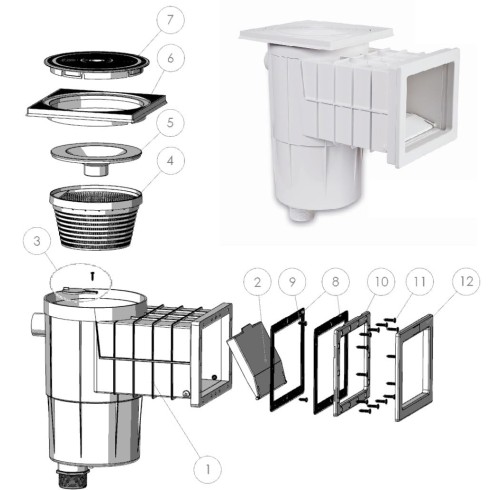 7
6
5
4
3
2
9
8
10
11
12
1