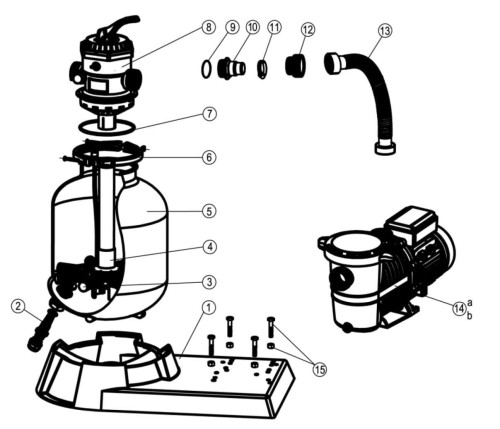 8
9
10
11
12
13
7
6
5
4
3
2
1
14 a b
15