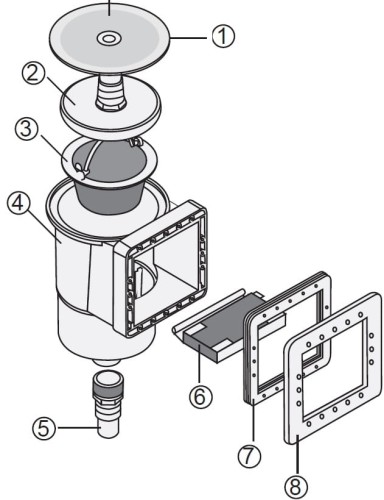 ①
②
③
④
⑤
⑥
⑦
⑧