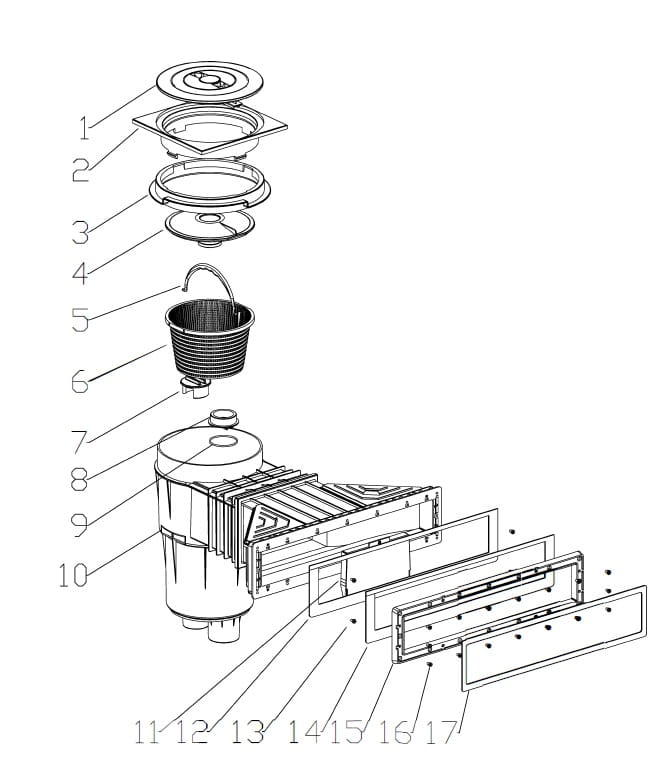 1
2
3
4
5
6
7
8
9
10
11 12 13 14 15 16 17