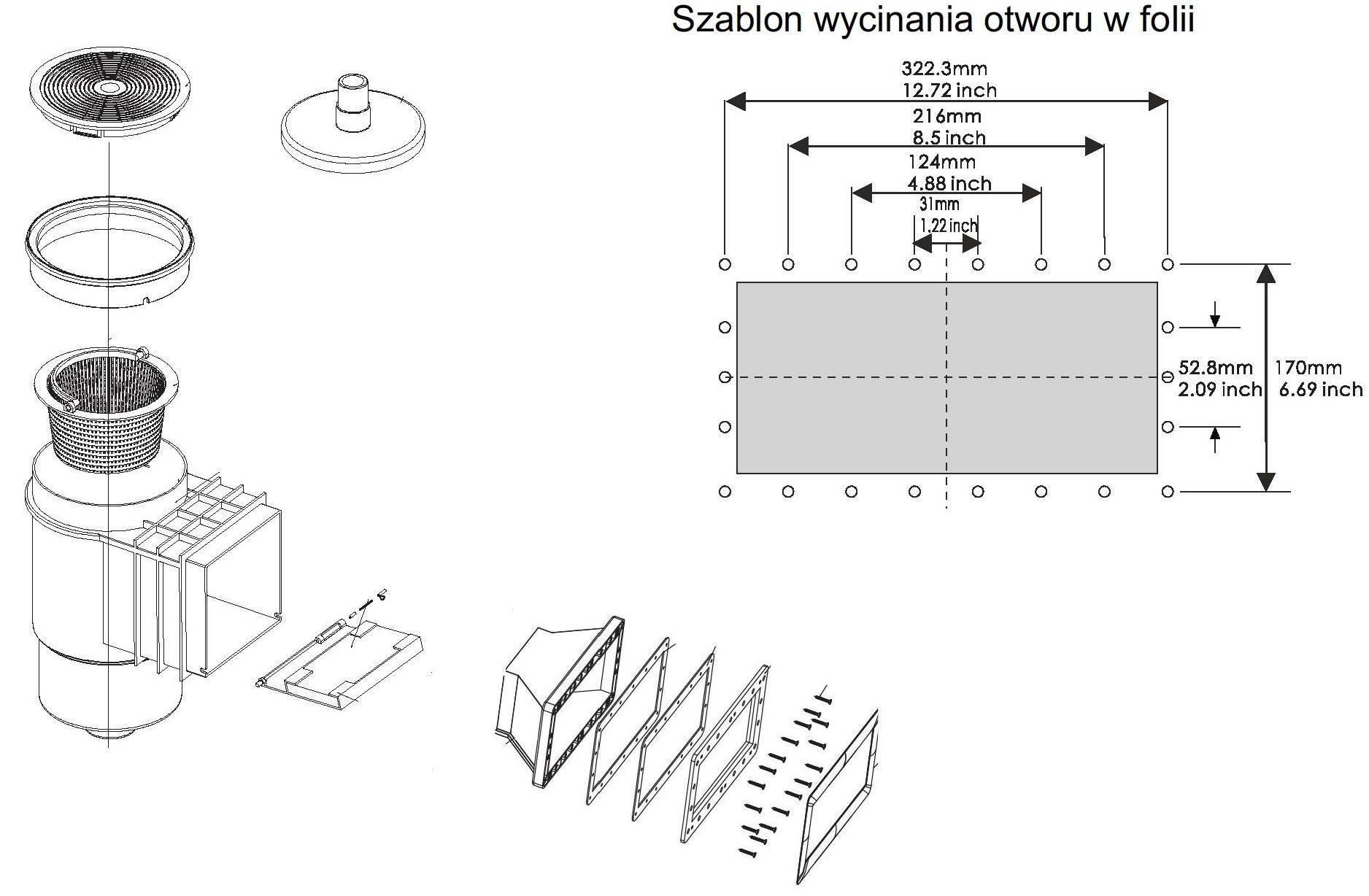 Szablon wycinania otworu w folii

322.3mm
12.72 inch

216mm
8.5 inch

124mm
4.88 inch

31mm
1.22 inch

52.8mm
2.09 inch

170mm
6.69 inch